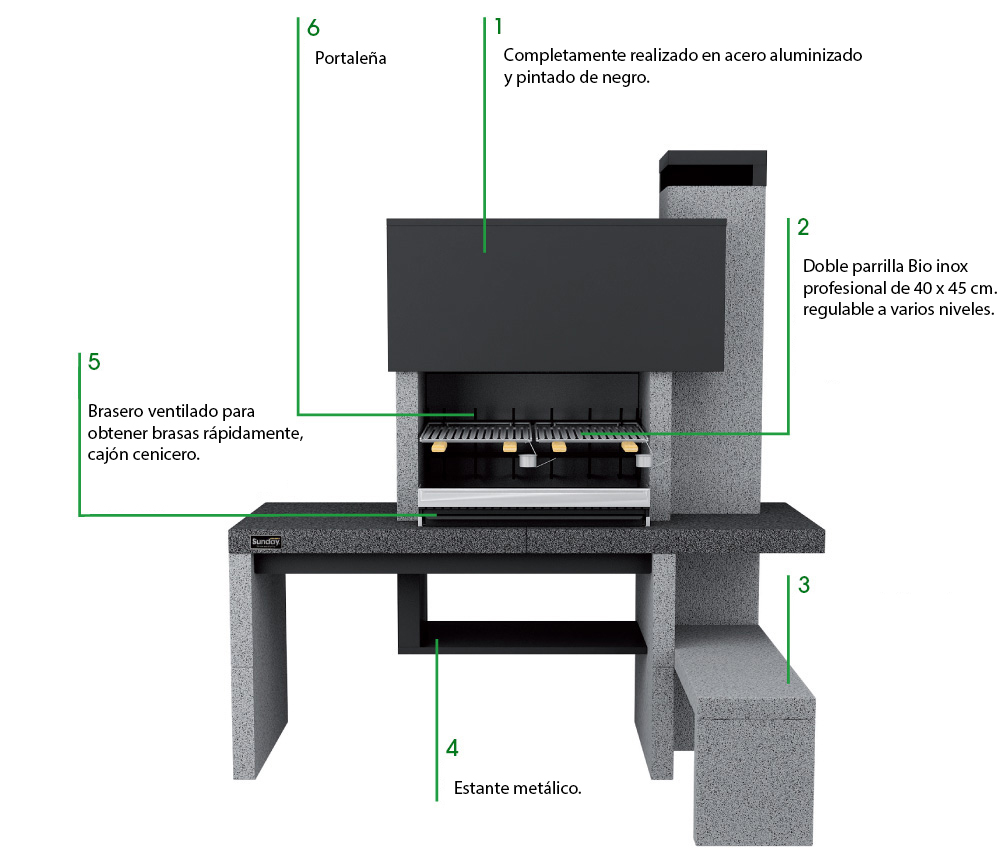 6

Portaleña

1

Completamente realizado en acero aluminizado y pintado de negro.

2

Doble parrilla Bio inox profesional de 40 x 45 cm. regulable a varios niveles.

5

Brasero ventilado para obtener brasas rápidamente, cajón cenicero.

Sunday

3

4

Estante metálico.